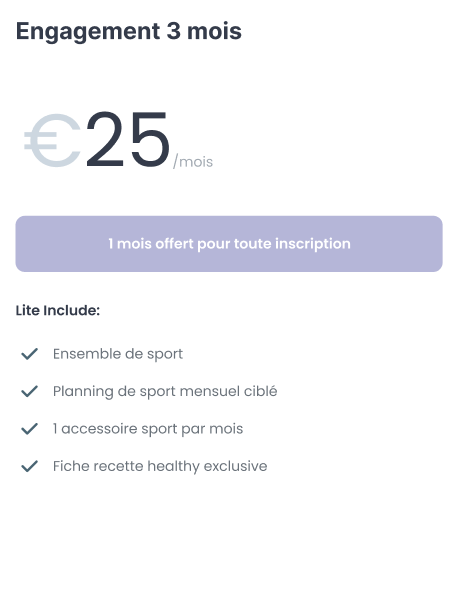 Engagement 3 mois

€25/mois

1 mois offert pour toute inscription

Lite Include:

Ensemble de sport

Planning de sport mensuel ciblé

1 accessoire sport par mois

Fiche recette healthy exclusive